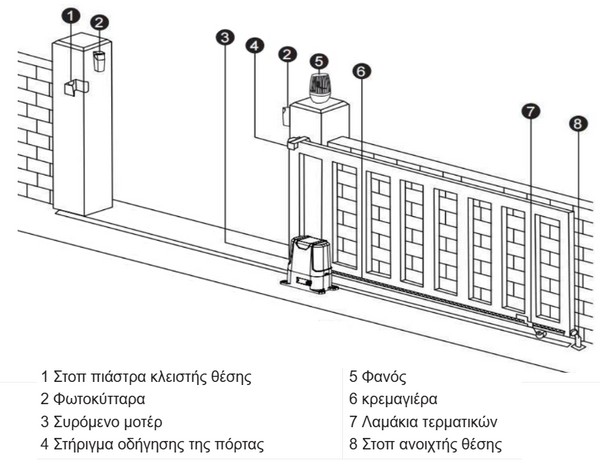 1
2
3
4
2
5
6
7
8

1 Στοπ πιάστρα κλειστής θέσης
2 Φωτοκύτταρα
3 Συρόμενο μοτέρ
4 Στήριγμα οδήγησης της πόρτας

5 Φανός
6 κρεμαγιέρα
7 Λαμάκια τερματικών
8 Στοπ ανοιχτής θέσης